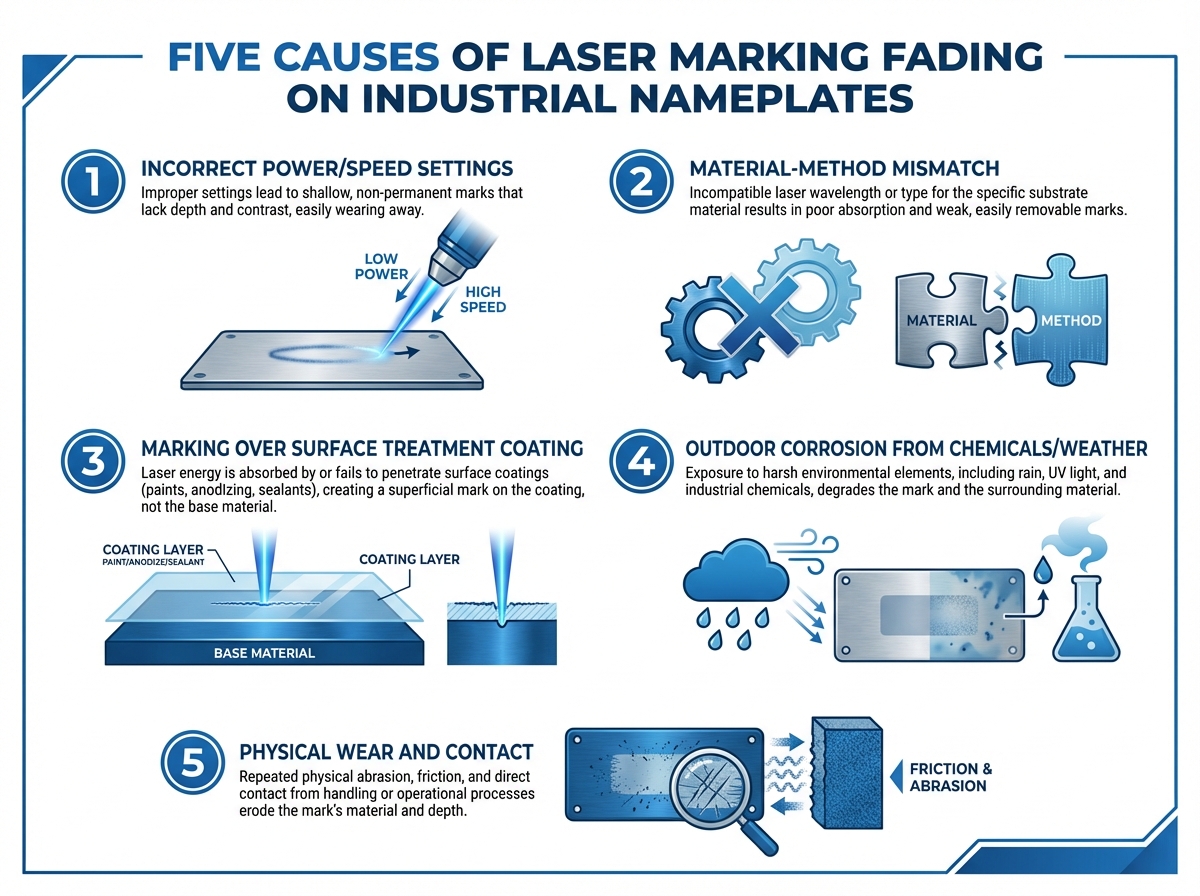 FIVE CAUSES OF LASER MARKING FADING ON INDUSTRIAL NAMEPLATES

1 INCORRECT POWER/SPEED SETTINGS
Improper settings lead to shallow, non-permanent marks that lack depth and contrast, easily wearing away.

LOW POWER
HIGH SPEED

2 MATERIAL-METHOD MISMATCH
Incompatible laser wavelength or type for the specific substrate material results in poor absorption and weak, easily removable marks.

MATERIAL
METHOD

3 MARKING OVER SURFACE TREATMENT COATING
Laser energy is absorbed by or fails to penetrate surface coatings (paints, anodizing, sealants), creating a superficial mark on the coating, not the base material.

COATING LAYER
PAINT/ANODIZE/SEALANT
COATING LAYER
BASE MATERIAL

4 OUTDOOR CORROSION FROM CHEMICALS/WEATHER
Exposure to harsh environmental elements, including rain, UV light, and industrial chemicals, degrades the mark and the surrounding material.

5 PHYSICAL WEAR AND CONTACT
Repeated physical abrasion, friction, and direct contact from handling or operational processes erode the mark's material and depth.

FRICTION & ABRASION